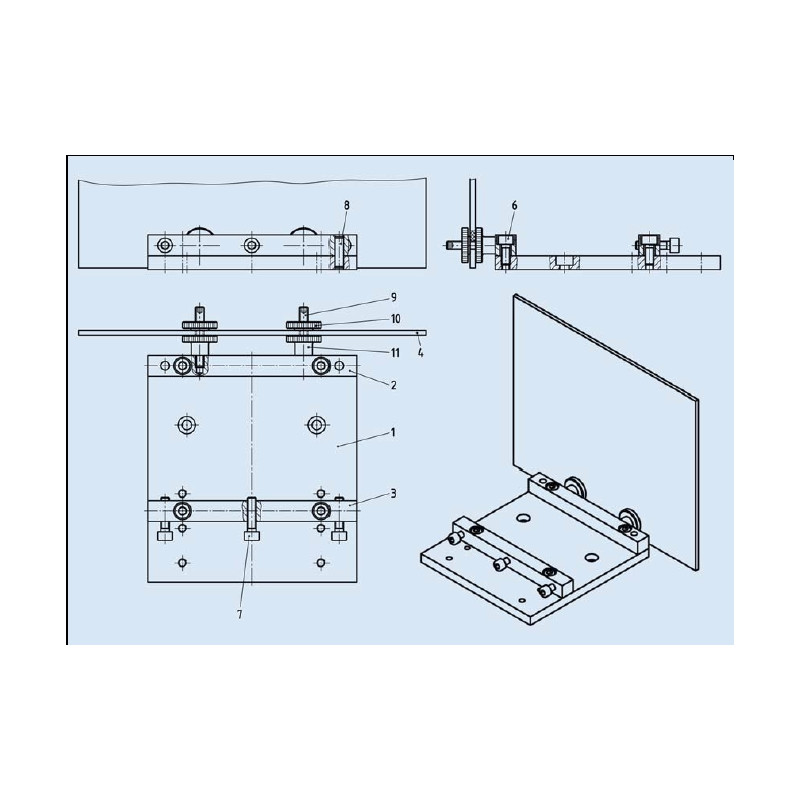 8
6
9
10
11
4
2
1
3
7